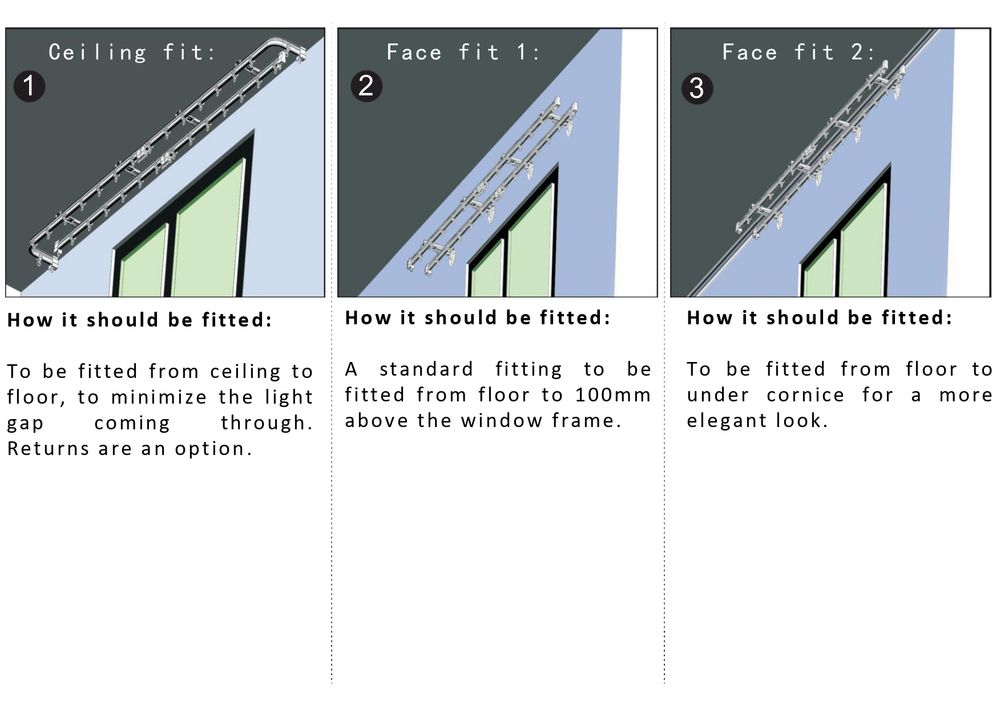 Ceiling fit:

1

How it should be fitted:

To be fitted from ceiling to floor, to minimize the light gap coming through. Returns are an option.

Face fit 1:

2

How it should be fitted:

A standard fitting to be fitted from floor to 100mm above the window frame.

Face fit 2:

3

How it should be fitted:

To be fitted from floor to under cornice for a more elegant look.